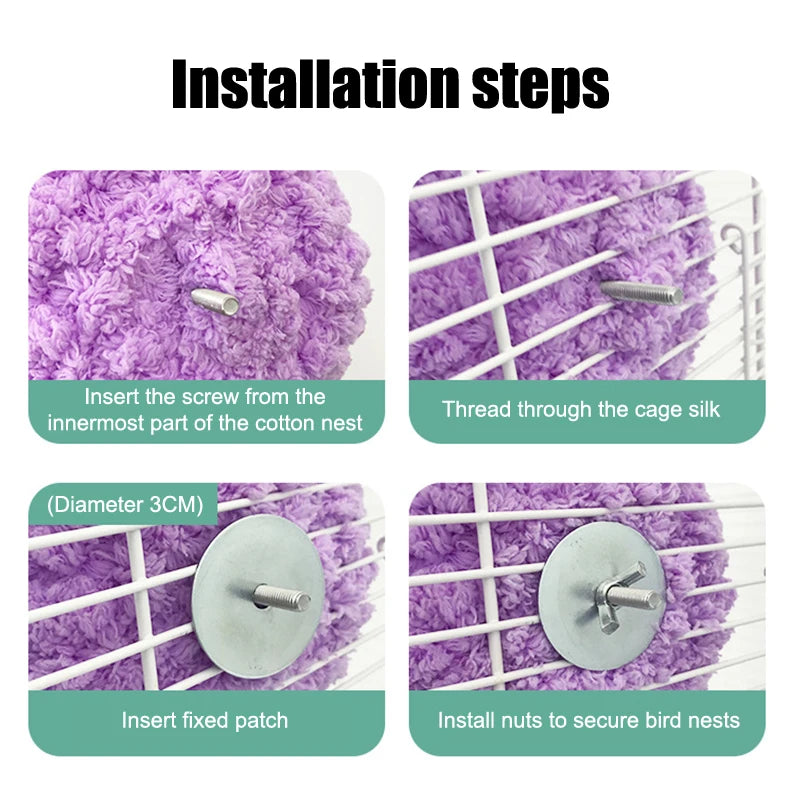 Installation steps

Insert the screw from the innermost part of the cotton nest

Thread through the cage silk

(Diameter 3CM)

Insert fixed patch

Install nuts to secure bird nests